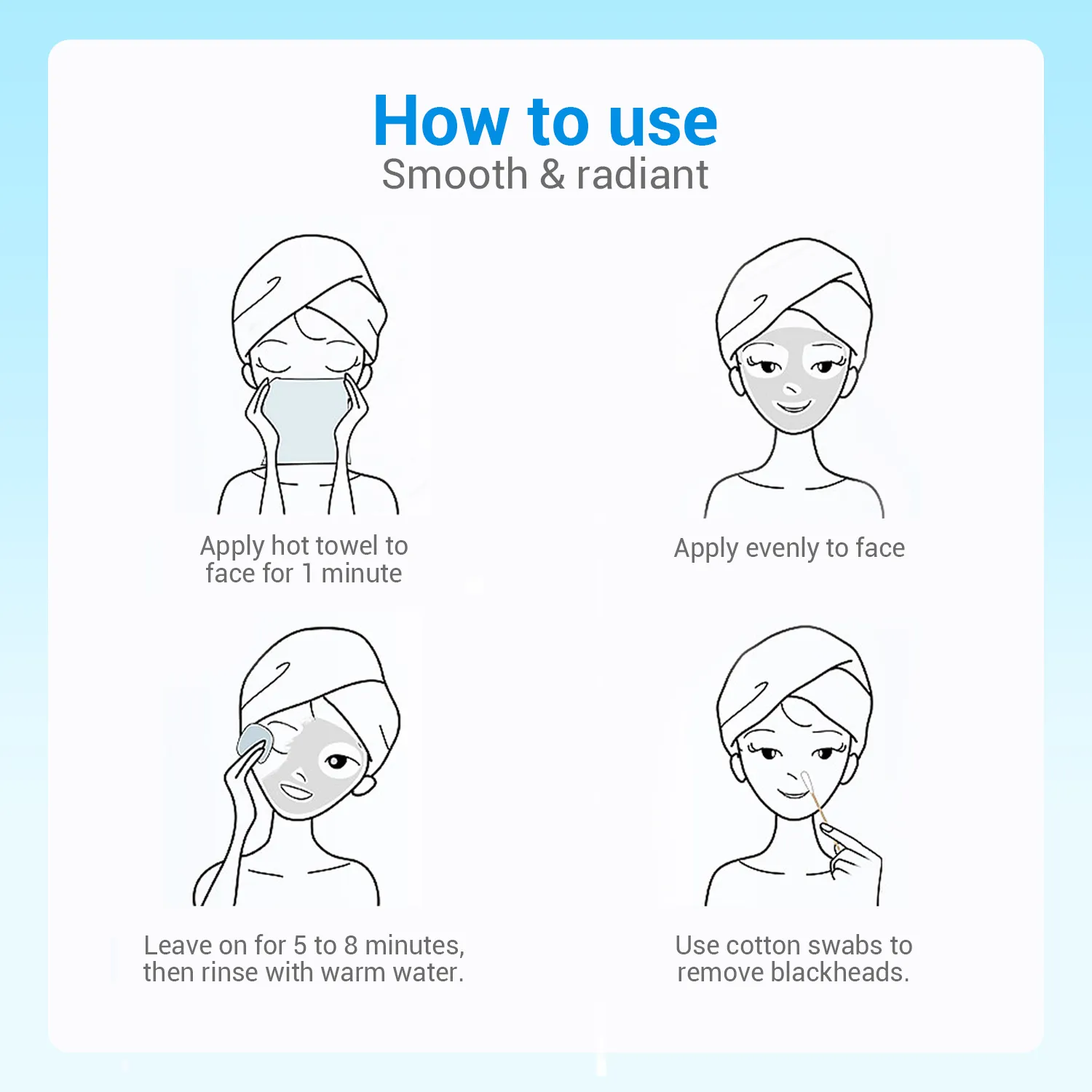 How to use
Smooth & radiant

Apply hot towel to face for 1 minute

Apply evenly to face

Leave on for 5 to 8 minutes, then rinse with warm water.

Use cotton swabs to remove blackheads.