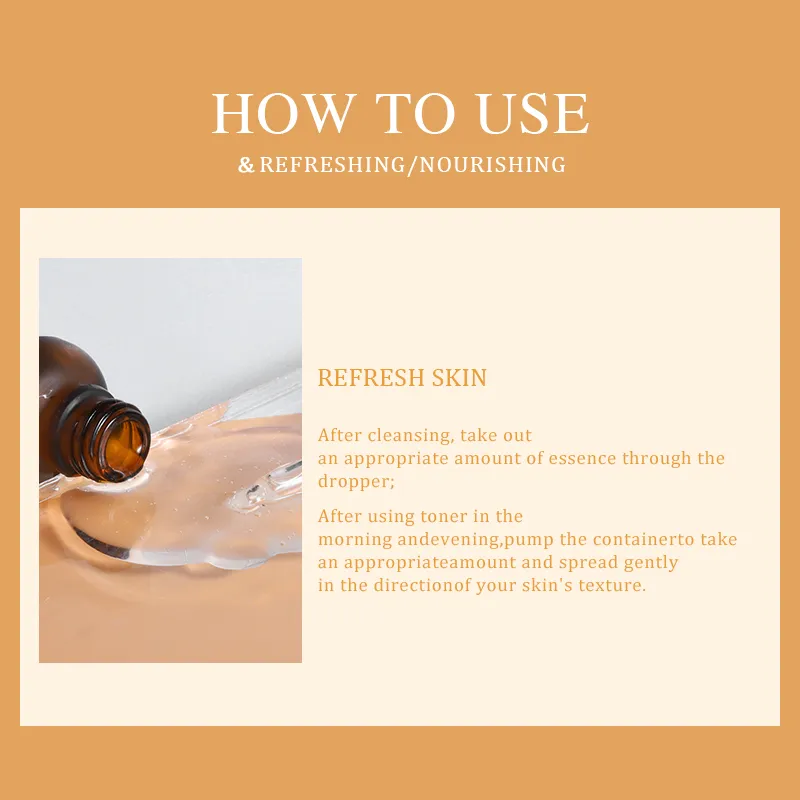 HOW TO USE

& REFRESHING/NOURISHING

REFRESH SKIN

After cleansing, take out an appropriate amount of essence through the dropper;

After using toner in the morning andevening,pump the containerto take an appropriateamount and spread gently in the directionof your skin's texture.