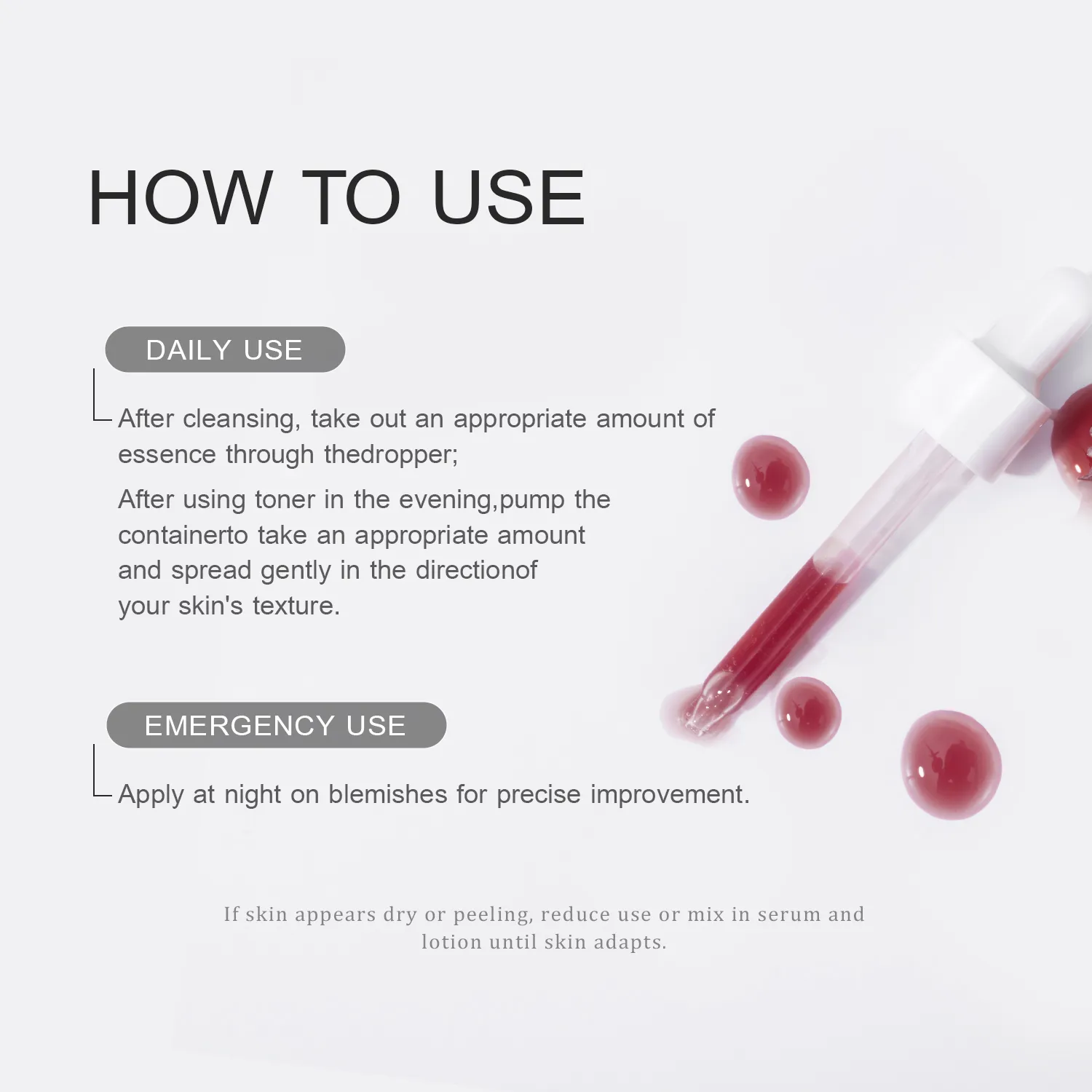 HOW TO USE

DAILY USE

After cleansing, take out an appropriate amount of essence through thedropper;

After using toner in the evening,pump the containerto take an appropriate amount and spread gently in the directionof your skin's texture.

EMERGENCY USE

Apply at night on blemishes for precise improvement.

If skin appears dry or peeling, reduce use or mix in serum and lotion until skin adapts.